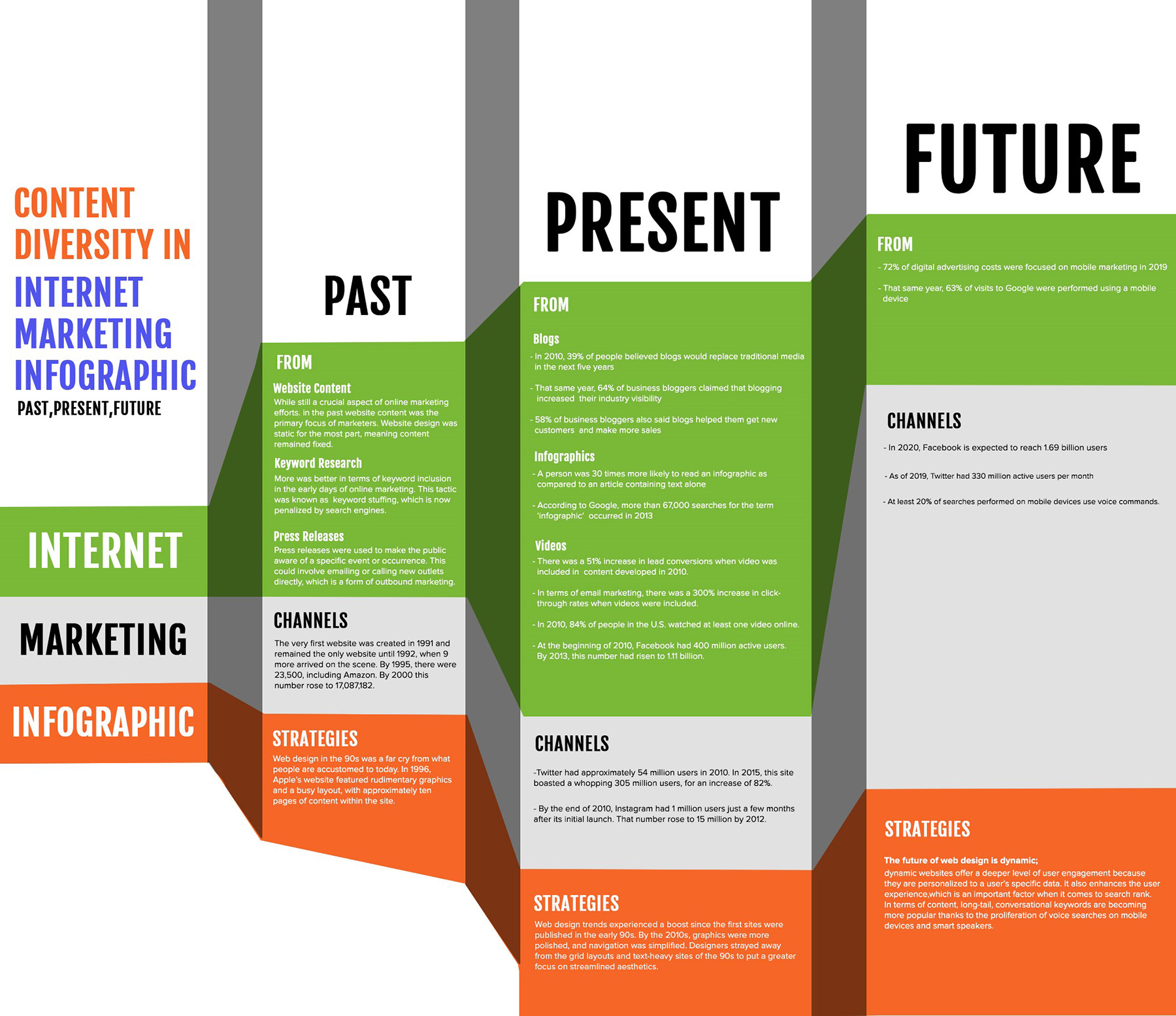 CONTENT DIVERSITY IN INTERNET MARKETING INFOGRAPHIC
PAST,PRESENT,FUTURE

INTERNET
MARKETING
INFOGRAPHIC

PAST

FROM

Website Content
While still a crucial aspect of online marketing efforts. in the past website content was the primary focus of marketers. Website design was static for the most part, meaning content remained fixed.

Keyword Research
More was better in terms of keyword inclusion in the early days of online marketing. This tactic was known as keyword stuffing, which is now penalized by search engines.

Press Releases
Press releases were used to make the public aware of a specific event or occurrence. This could involve emailing or calling new outlets directly, which is a form of outbound marketing.

CHANNELS
The very first website was created in 1991 and remained the only website until 1992, when 9 more arrived on the scene. By 1995, there were 23,500, including Amazon. By 2000 this number rose to 17,087,182.

STRATEGIES
Web design in the 90s was a far cry from what people are accustomed to today. In 1996, Apple's website featured rudimentary graphics and a busy layout, with approximately ten pages of content within the site.

PRESENT

FROM

Blogs
- In 2010, 39% of people believed blogs would replace traditional media in the next five years
- That same year, 64% of business bloggers claimed that blogging increased their industry visibility
- 58% of business bloggers also said blogs helped them get new customers and make more sales

Infographics
- A person was 30 times more likely to read an infographic as compared to an article containing text alone
- According to Google, more than 67,000 searches for the term 'infographic' occurred in 2013

Videos
- There was a 51% increase in lead conversions when video was included in content developed in 2010.
- In terms of email marketing, there was a 300% increase in click-through rates when videos were included.
- In 2010, 84% of people in the U.S. watched at least one video online.
- At the beginning of 2010, Facebook had 400 million active users. By 2013, this number had risen to 1.11 billion.

CHANNELS
-Twitter had approximately 54 million users in 2010. In 2015, this site boasted a whopping 305 million users, for an increase of 82%.
- By the end of 2010, Instagram had 1 million users just a few months after its initial launch. That number rose to 15 million by 2012.

STRATEGIES
Web design trends experienced a boost since the first sites were published in the early 90s. By the 2010s, graphics were more polished, and navigation was simplified. Designers strayed away from the grid layouts and text-heavy sites of the 90s to put a greater focus on streamlined aesthetics.

FUTURE

FROM
- 72% of digital advertising costs were focused on mobile marketing in 2019
- That same year, 63% of visits to Google were performed using a mobile device

CHANNELS
- In 2020, Facebook is expected to reach 1.69 billion users
- As of 2019, Twitter had 330 million active users per month
- At least 20% of searches performed on mobile devices use voice commands.

STRATEGIES
The future of web design is dynamic;
dynamic websites offer a deeper level of user engagement because they are personalized to a user's specific data. It also enhances the user experience,which is an important factor when it comes to search rank. In terms of content, long-tail, conversational keywords are becoming more popular thanks to the proliferation of voice searches on mobile devices and smart speakers.