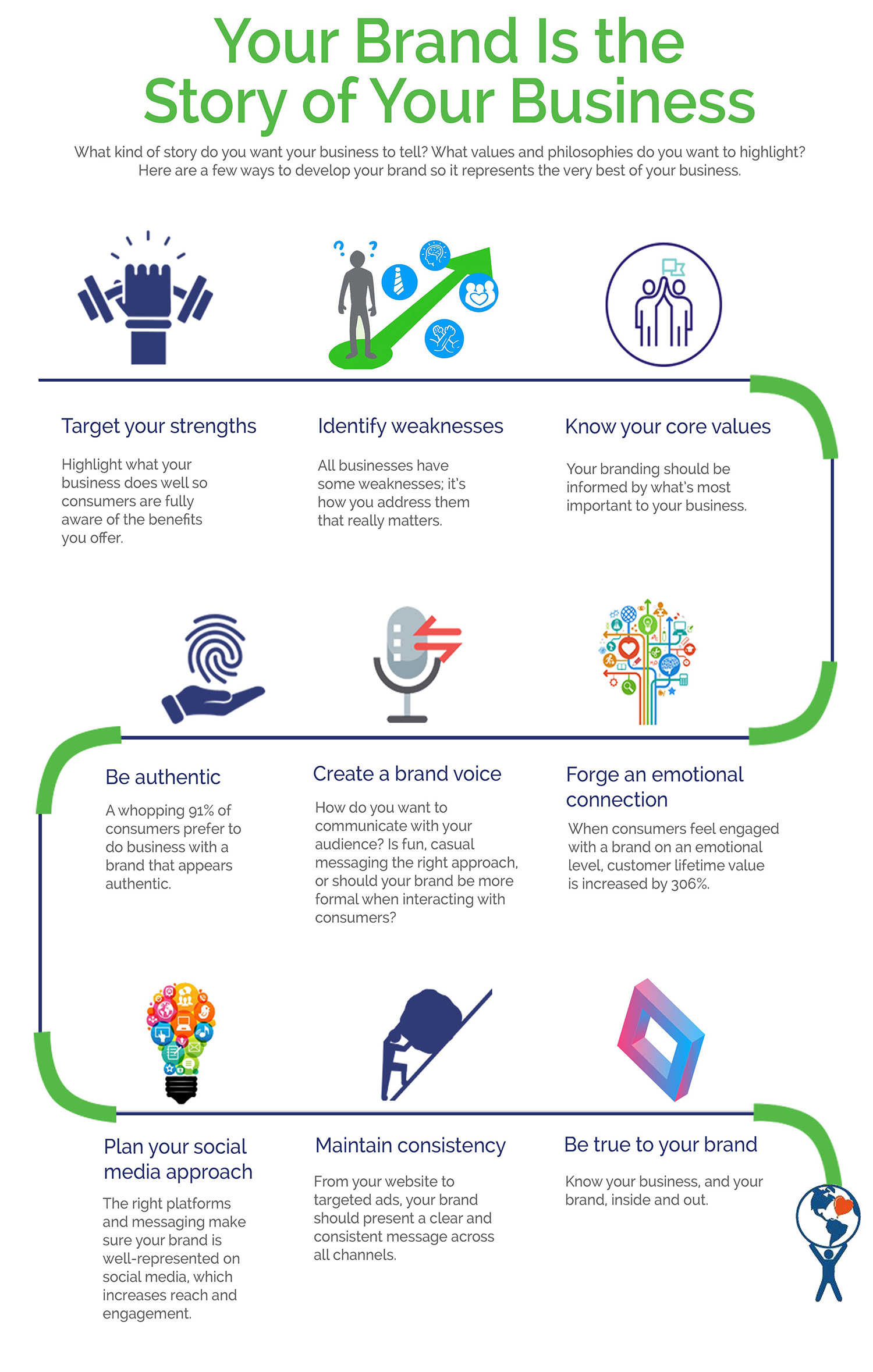 Your Brand Is the Story of Your Business

What kind of story do you want your business to tell? What values and philosophies do you want to highlight? Here are a few ways to develop your brand so it represents the very best of your business.

Target your strengths

Highlight what your business does well so consumers are fully aware of the benefits you offer.

Identify weaknesses

All businesses have some weaknesses; it's how you address them that really matters.

Know your core values

Your branding should be informed by what's most important to your business.

Be authentic

A whopping 91% of consumers prefer to do business with a brand that appears authentic.

Create a brand voice

How do you want to communicate with your audience? Is fun, casual messaging the right approach, or should your brand be more formal when interacting with consumers?

Forge an emotional connection

When consumers feel engaged with a brand on an emotional level, customer lifetime value is increased by 306%.

Plan your social media approach

The right platforms and messaging make sure your brand is well-represented on social media, which increases reach and engagement.

Maintain consistency

From your website to targeted ads, your brand should present a clear and consistent message across all channels.

Be true to your brand

Know your business, and your brand, inside and out.